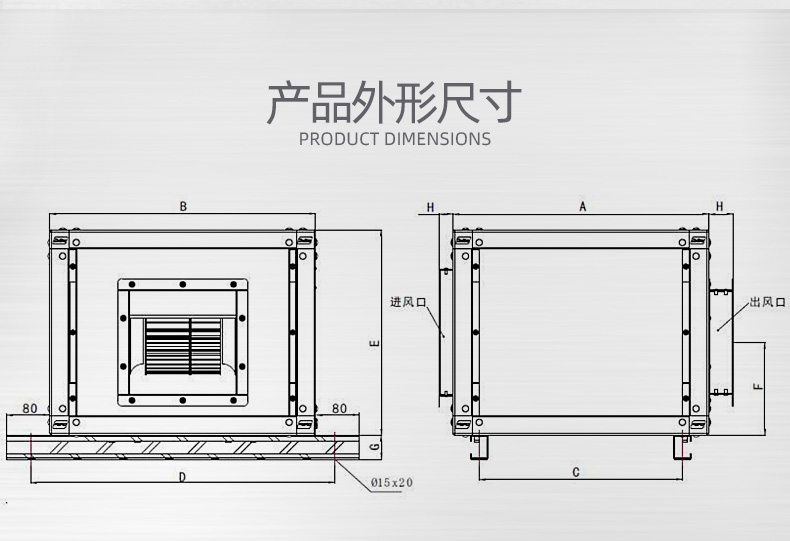 产品外形尺寸
PRODUCT DIMENSIONS

B
E
80
80
G
D
Ø15x20

H
A
H
进风口
出风口
F
C