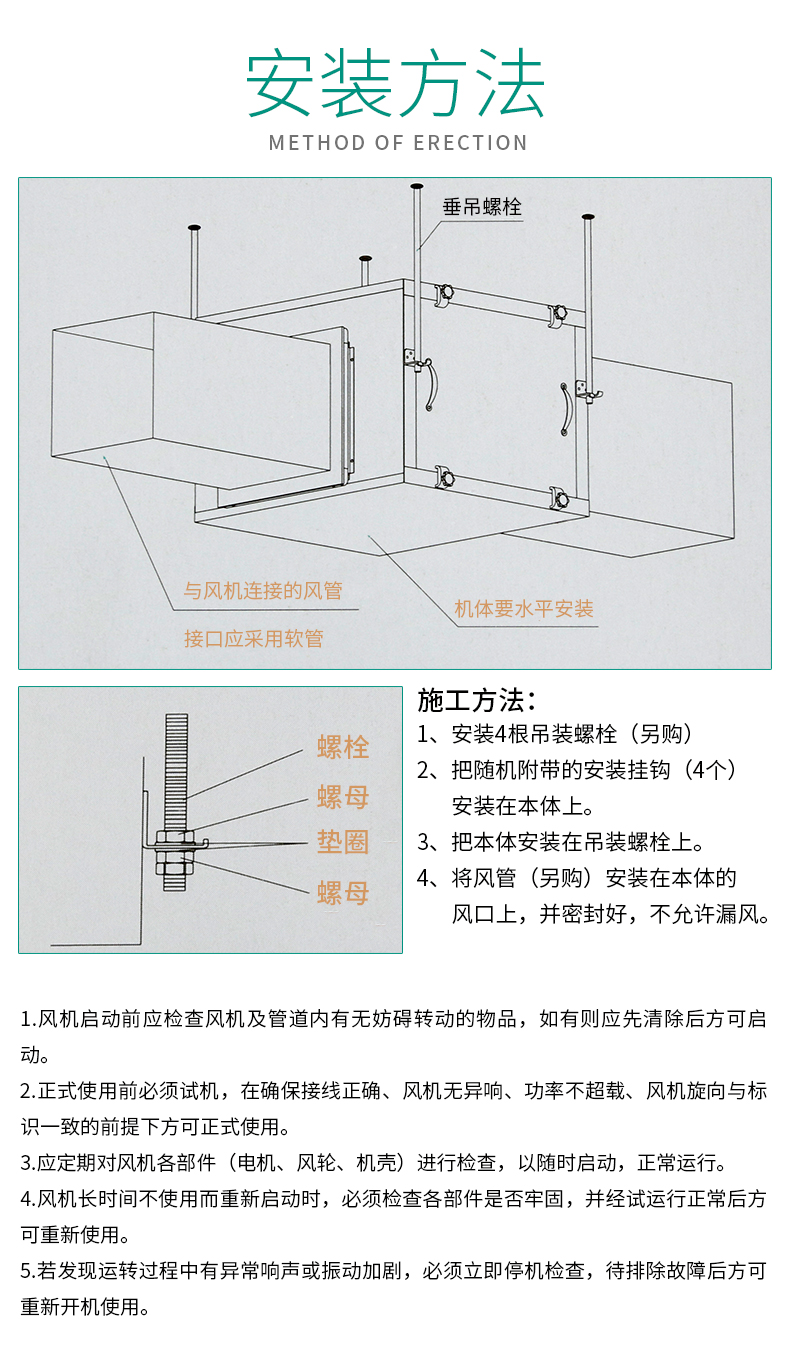 安装方法

METHOD OF ERECTION

垂吊螺栓

与风机连接的风管

接口应采用软管

机体要水平安装

螺栓

螺母

垫圈

螺母

施工方法：

1、安装4根吊装螺栓（另购）

2、把随机附带的安装挂钩（4个）安装在本体上。

3、把本体安装在吊装螺栓上。

4、将风管（另购）安装在本体的风口上，并密封好，不允许漏风。

1.风机启动前应检查风机及管道内有无妨碍转动的物品，如有则应先清除后方可启动。

2.正式使用前必须试机，在确保接线正确、风机无异响、功率不超载、风机旋向与标识一致的前提下方可正式使用。

3.应定期对风机各部件（电机、风轮、机壳）进行检查，以随时启动，正常运行。

4.风机长时间不使用而重新启动时，必须检查各部件是否牢固，并经试运行正常后方可重新使用。

5.若发现运转过程中有异常响声或振动加剧，必须立即停机检查，待排除故障后方可重新开机使用。