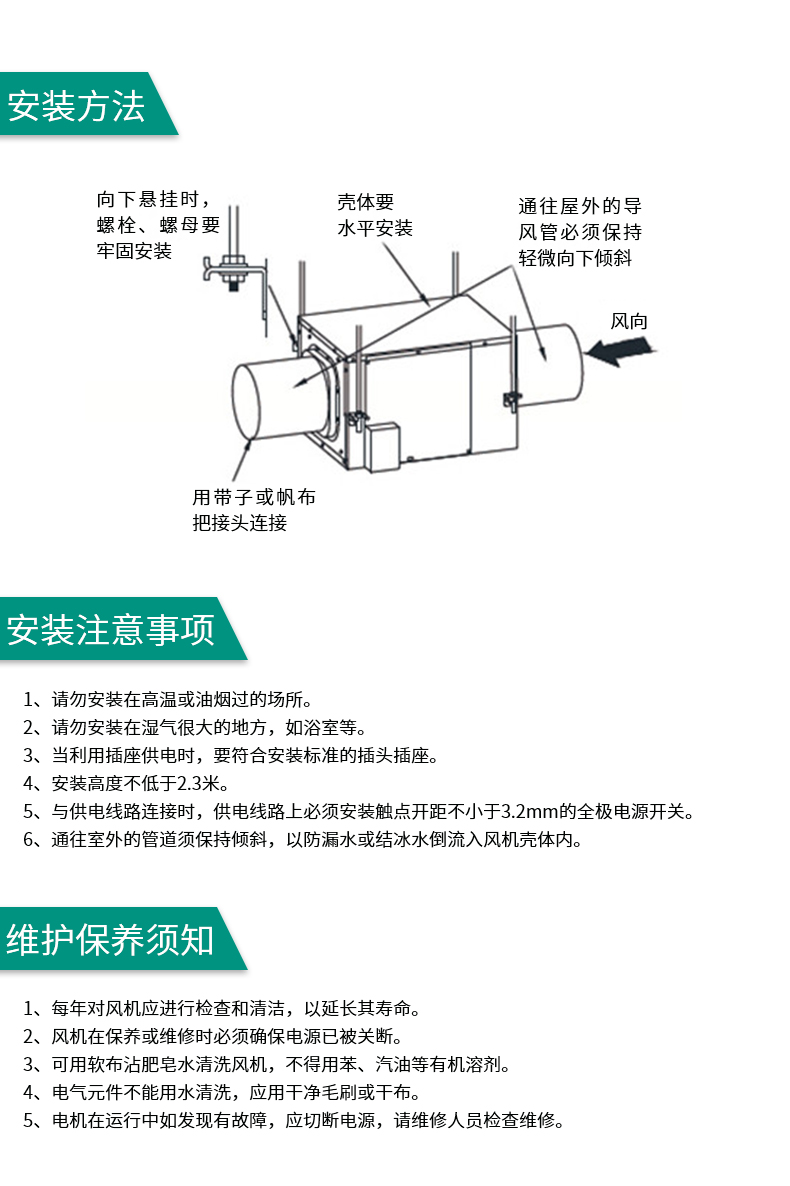 安装方法

向下悬挂时，螺栓、螺母要牢固安装

壳体要水平安装

通往屋外的导风管必须保持轻微向下倾斜

风向

用带子或帆布把接头连接

安装注意事项

1、请勿安装在高温或油烟过的场所。
2、请勿安装在湿气很大的地方，如浴室等。
3、当利用插座供电时，要符合安装标准的插头插座。
4、安装高度不低于2.3米。
5、与供电线路连接时，供电线路上必须安装触点开距不小于3.2mm的全极电源开关。
6、通往室外的管道须保持倾斜，以防漏水或结冰水倒流入风机壳体内。

维护保养须知

1、每年对风机应进行检查和清洁，以延长其寿命。
2、风机在保养或维修时必须确保电源已被关断。
3、可用软布沾肥皂水清洗风机，不得用苯、汽油等有机溶剂。
4、电气元件不能用水清洗，应用干净毛刷或干布。
5、电机在运行中如发现有故障，应切断电源，请维修人员检查维修。